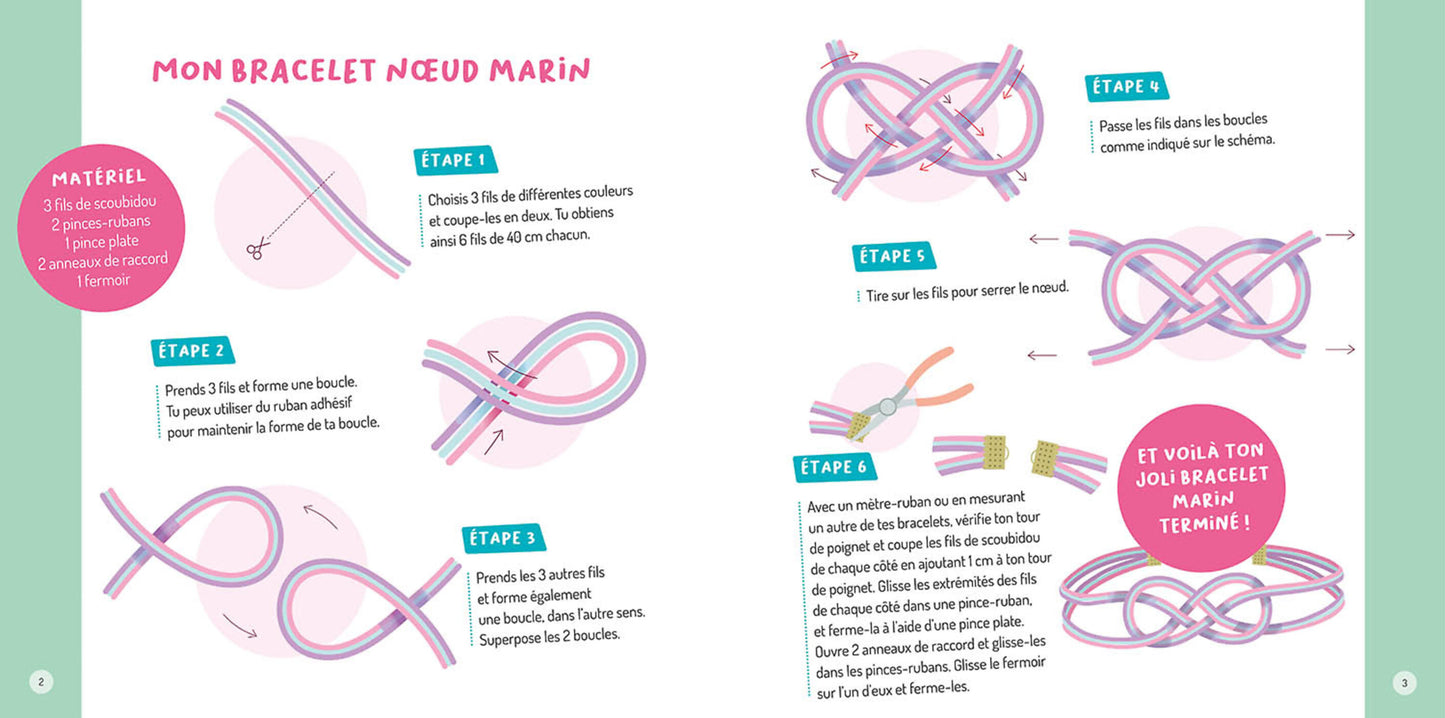 MON BRACELET NŒUD MARIN

MATÉRIEL
3 fils de scoubidou
2 pinces-rubans
1 pince plate
2 anneaux de raccord
1 fermoir

ÉTAPE 1

Choisis 3 fils de différentes couleurs et coupe-les en deux. Tu obtiens ainsi 6 fils de 40 cm chacun.

ÉTAPE 2

Prends 3 fils et forme une boucle. Tu peux utiliser du ruban adhésif pour maintenir la forme de ta boucle.

ÉTAPE 3

Prends les 3 autres fils et forme également une boucle, dans l'autre sens. Superpose les 2 boucles.

2

ÉTAPE 4

Passe les fils dans les boucles comme indiqué sur le schéma.

ÉTAPE 5

Tire sur les fils pour serrer le nœud.

ÉTAPE 6

Avec un mètre-ruban ou en mesurant un autre de tes bracelets, vérifie ton tour de poignet et coupe les fils de scoubidou de chaque côté en ajoutant 1 cm à ton tour de poignet. Glisse les extrémités des fils de chaque côté dans une pince-ruban, et ferme-la à l'aide d'une pince plate. Ouvre 2 anneaux de raccord et glisse-les dans les pinces-rubans. Glisse le fermoir sur l'un d'eux et ferme-les.

ET VOILÀ TON JOLI BRACELET MARIN TERMINÉ !

3